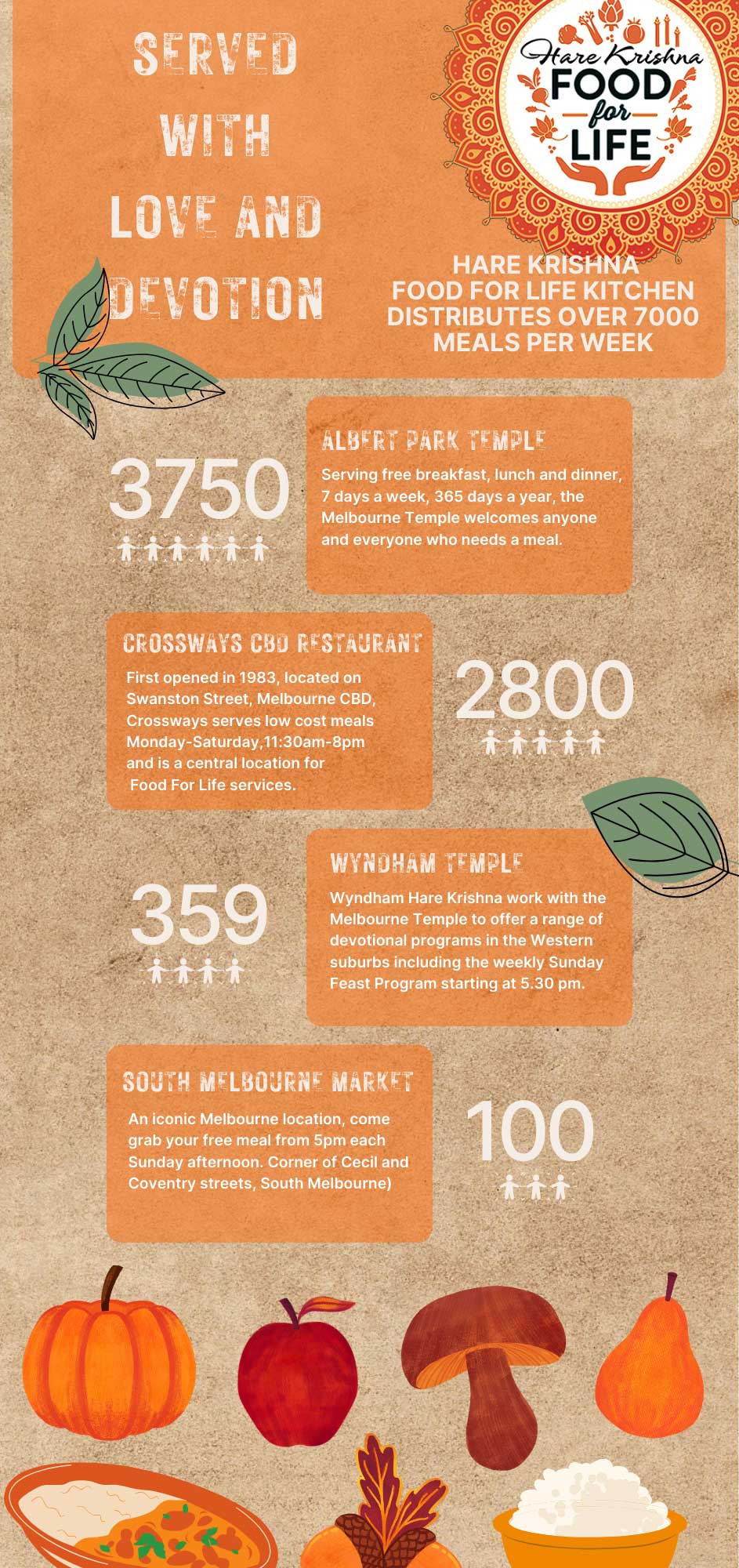 SERVED WITH LOVE AND DEVOTION

Hare Krishna FOOD for LIFE

HARE KRISHNA FOOD FOR LIFE KITCHEN DISTRIBUTES OVER 7000 MEALS PER WEEK

3750

ALBERT PARK TEMPLE

Serving free breakfast, lunch and dinner, 7 days a week, 365 days a year, the Melbourne Temple welcomes anyone and everyone who needs a meal.

CROSSWAYS CBD RESTAURANT

First opened in 1983, located on Swanston Street, Melbourne CBD, Crossways serves low cost meals Monday-Saturday,11:30am-8pm and is a central location for Food For Life services.

2800

359

WYNDHAM TEMPLE

Wyndham Hare Krishna work with the Melbourne Temple to offer a range of devotional programs in the Western suburbs including the weekly Sunday Feast Program starting at 5.30 pm.

SOUTH MELBOURNE MARKET

An iconic Melbourne location, come grab your free meal from 5pm each Sunday afternoon. Corner of Cecil and Coventry streets, South Melbourne)

100